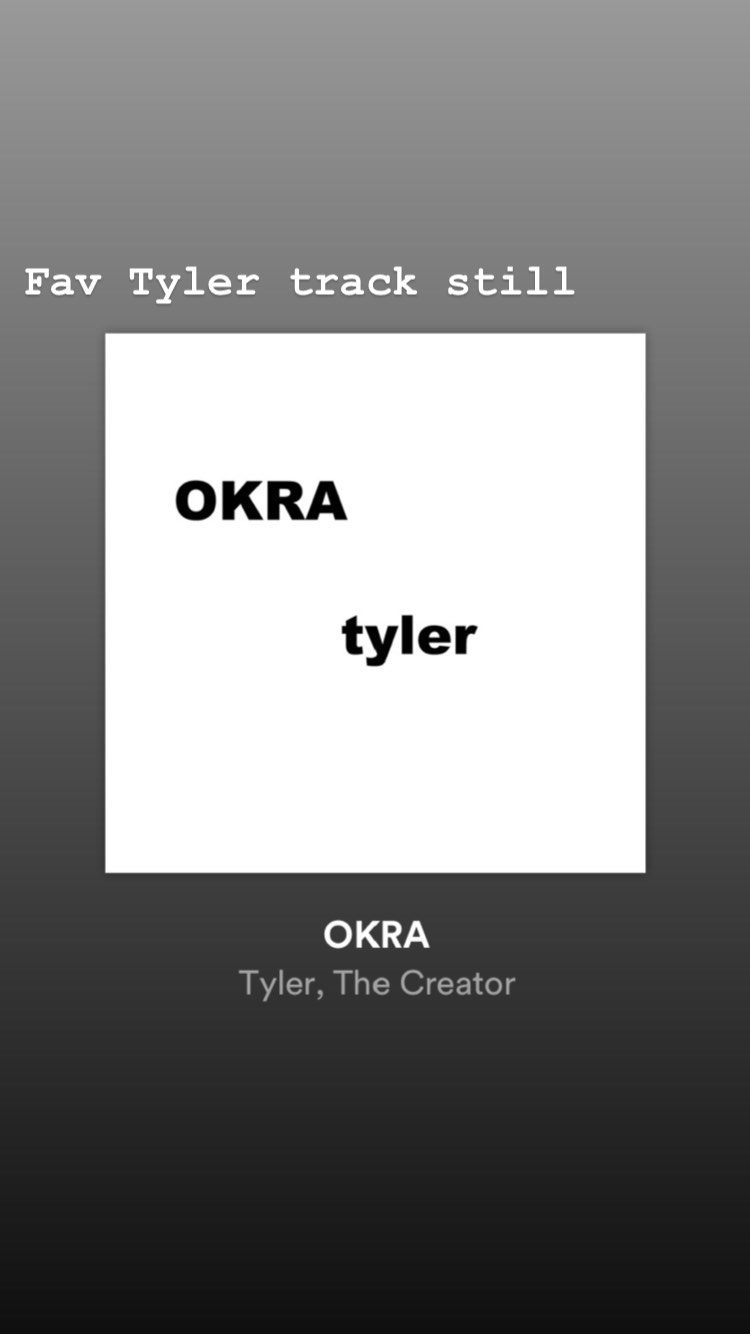 Fav Tyler track still

OKRA

tyler

OKRA

Tyler, The Creator